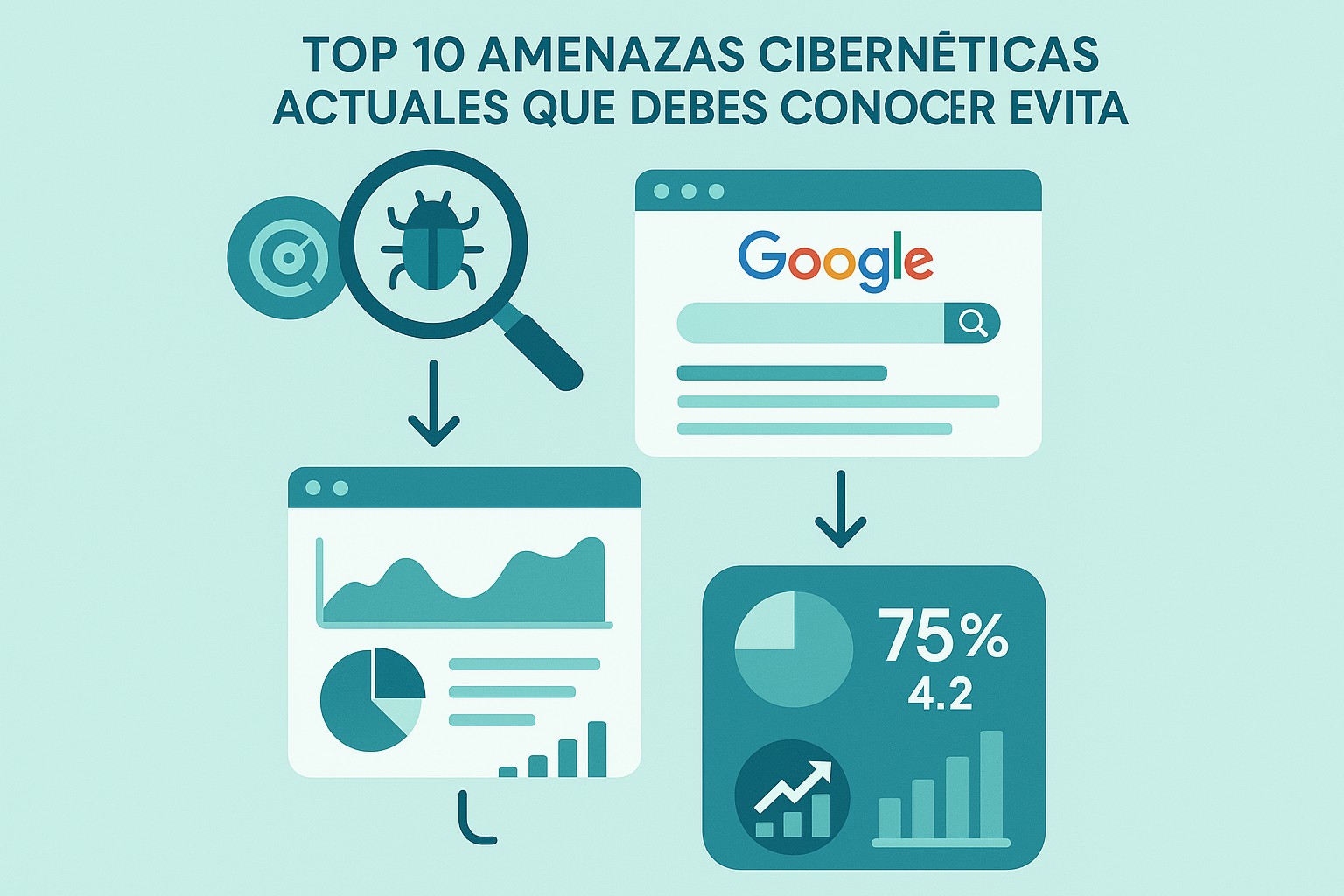 TOP 10 AMENAZAS CIBERNÉTICAS ACTUALES QUE DEBES CONOCER EVITA

Google

75%
4.2