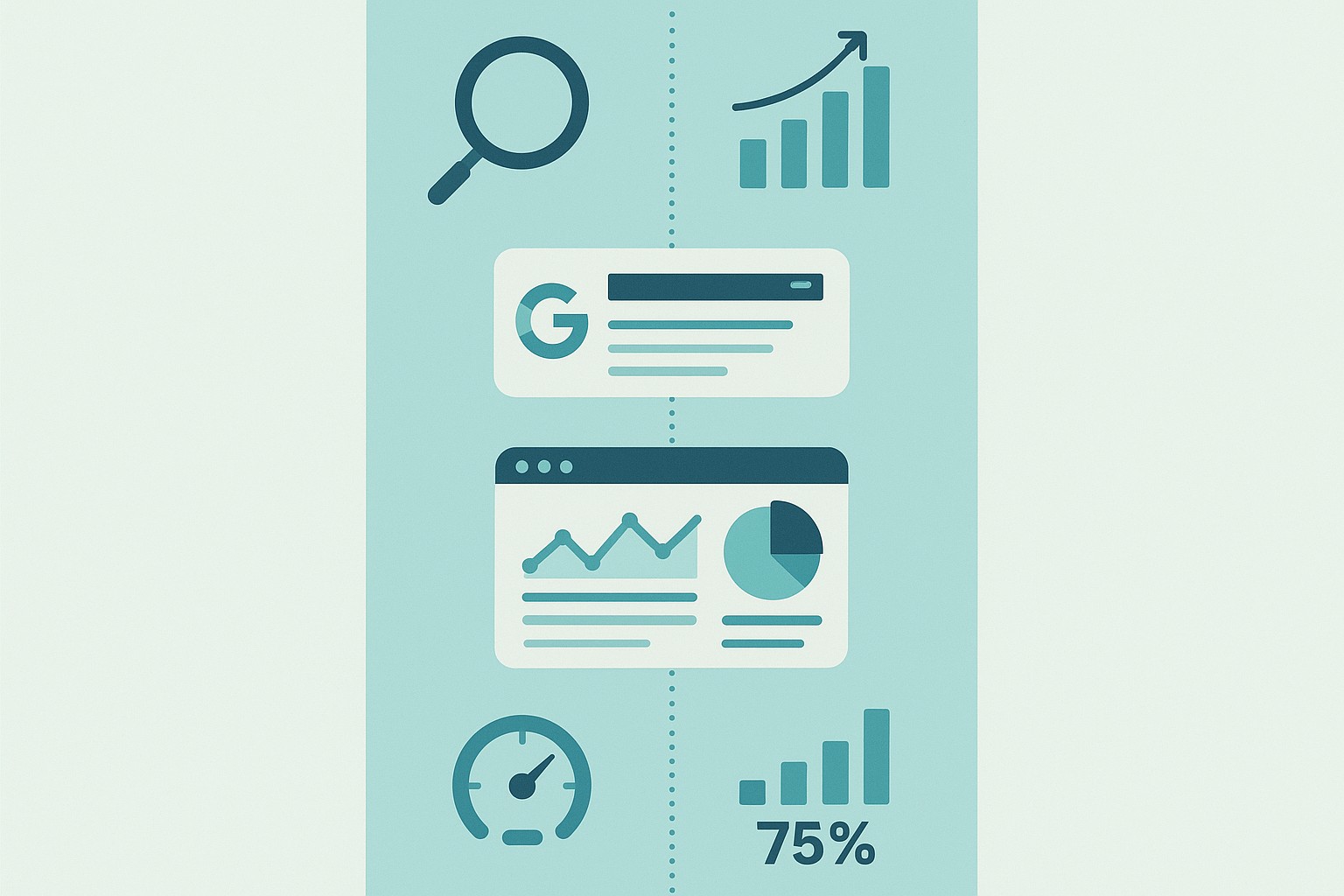 G

75%